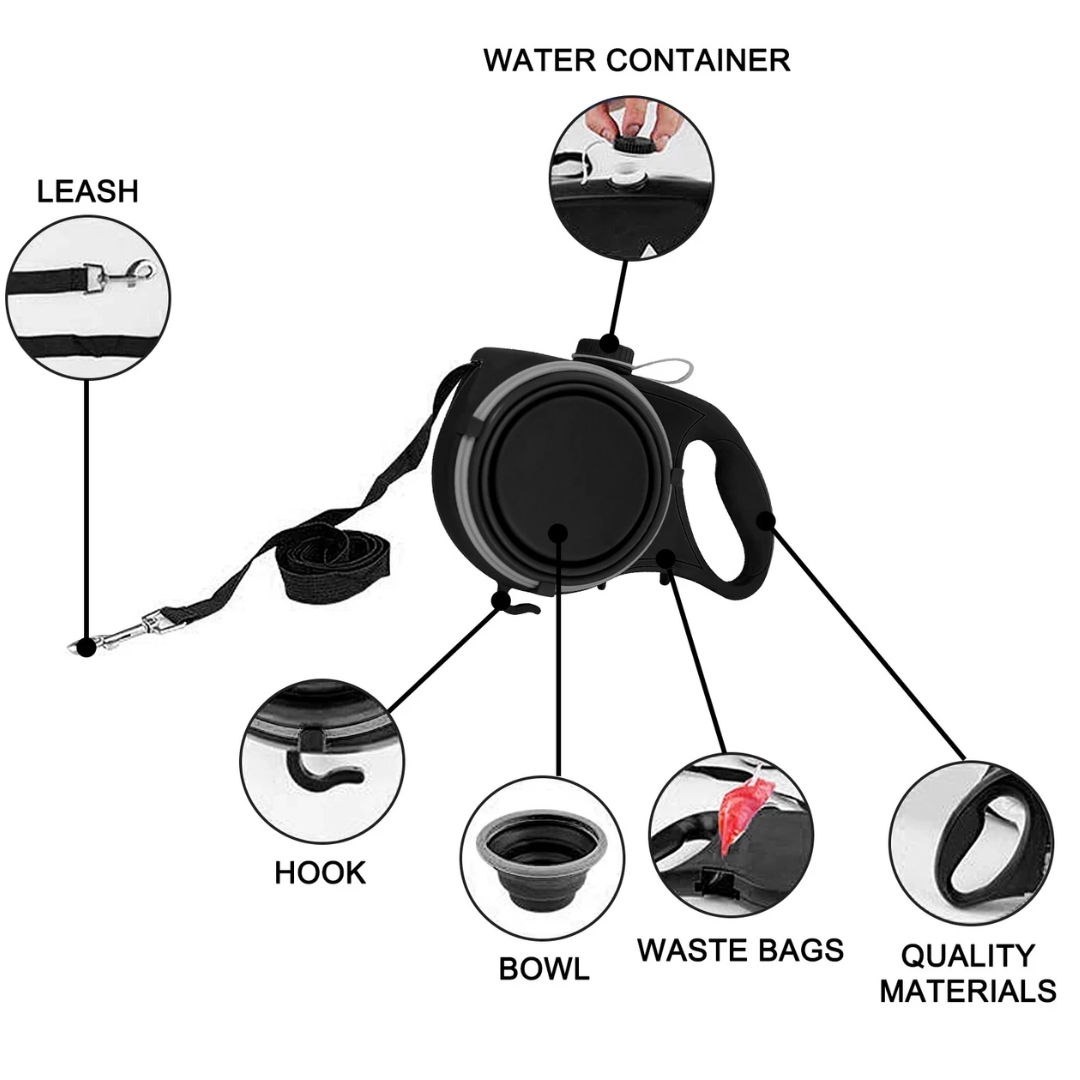 WATER CONTAINER

LEASH

HOOK

BOWL

WASTE BAGS

QUALITY MATERIALS